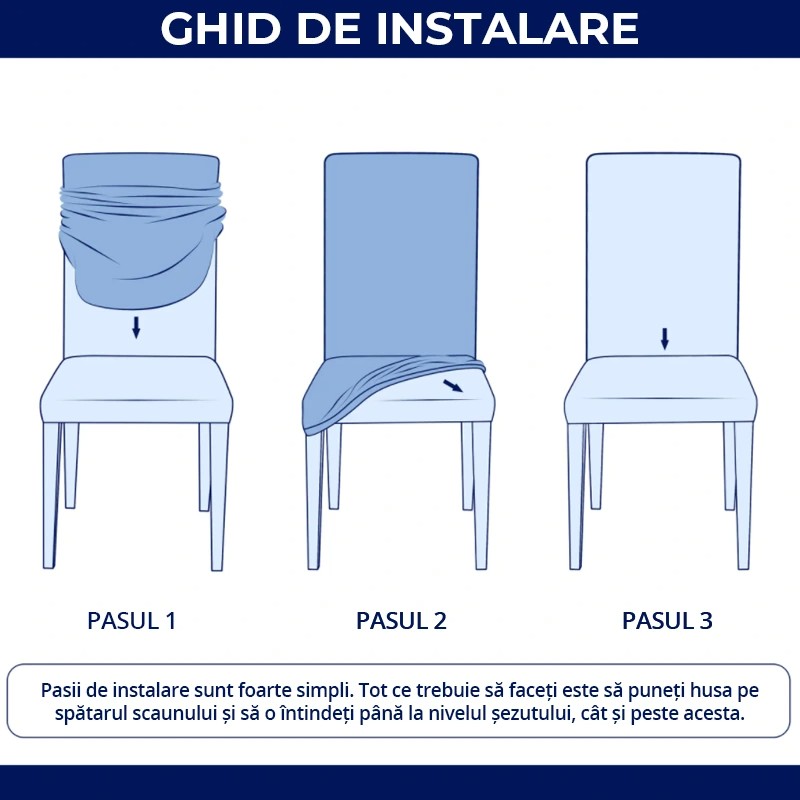 GHID DE INSTALARE

PASUL 1

PASUL 2

PASUL 3

Pasii de instalare sunt foarte simpli. Tot ce trebuie să faceți este să puneți husa pe spătarul scaunului și să o întindeți până la nivelul șezutului, cât și peste acesta.